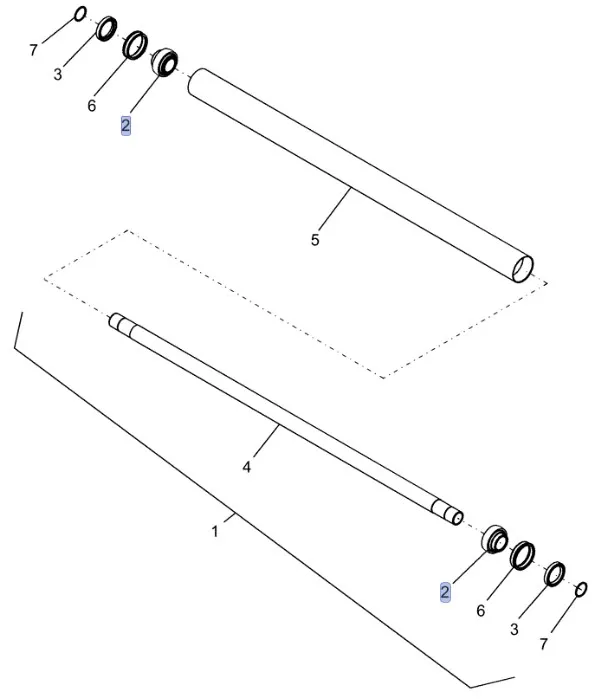 7
3
6
2
5
4
1
2
6
3
7